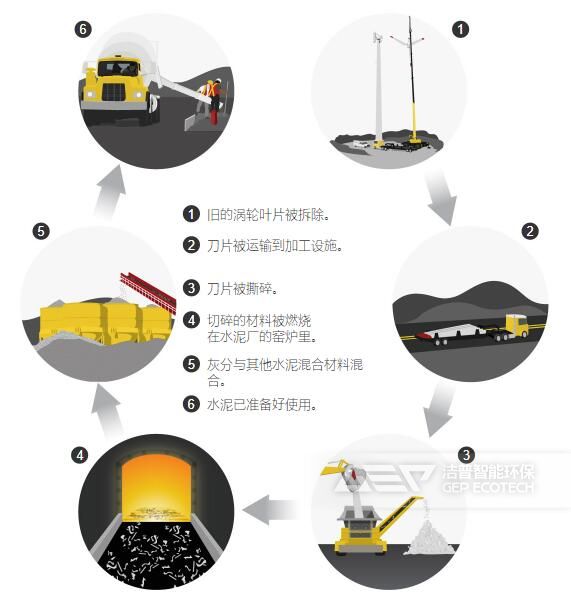 6

1

1 旧的涡轮叶片被拆除。

2 刀片被运输到加工设施。

3 刀片被撕碎。

4 切碎的材料被燃烧在水泥厂的窑炉里。

5 灰分与其他水泥混合材料混合。

6 水泥已准备好使用。

5

2

4

3

洁普智能环保
GEP ECOTECH